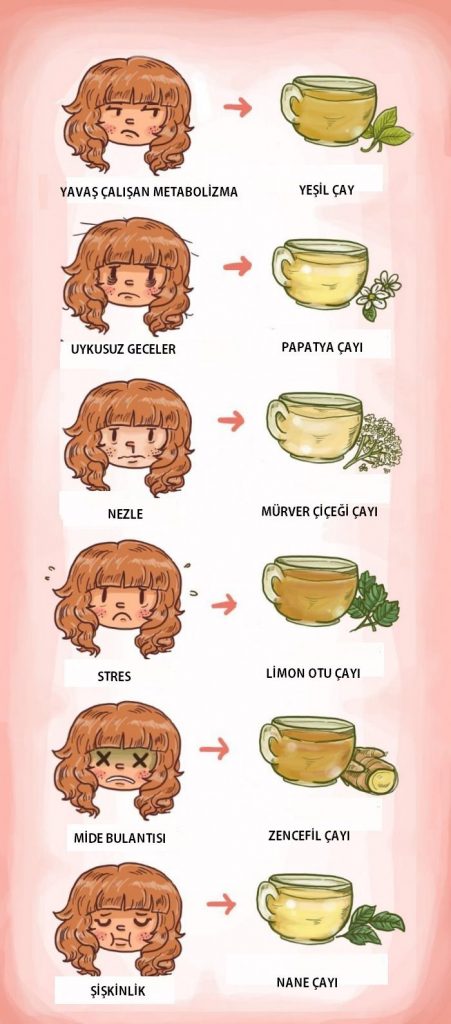 YAVAŞ ÇALIŞAN METABOLİZMA
YEŞİL ÇAY

UYKUSUZ GECELER
PAPATYA ÇAYI

NEZLE
MÜRVER ÇİÇEĞİ ÇAYI

STRES
LİMON OTU ÇAYI

MİDE BULANTISI
ZENCEFİL ÇAYI

ŞİŞKİNLİK
NANE ÇAYI